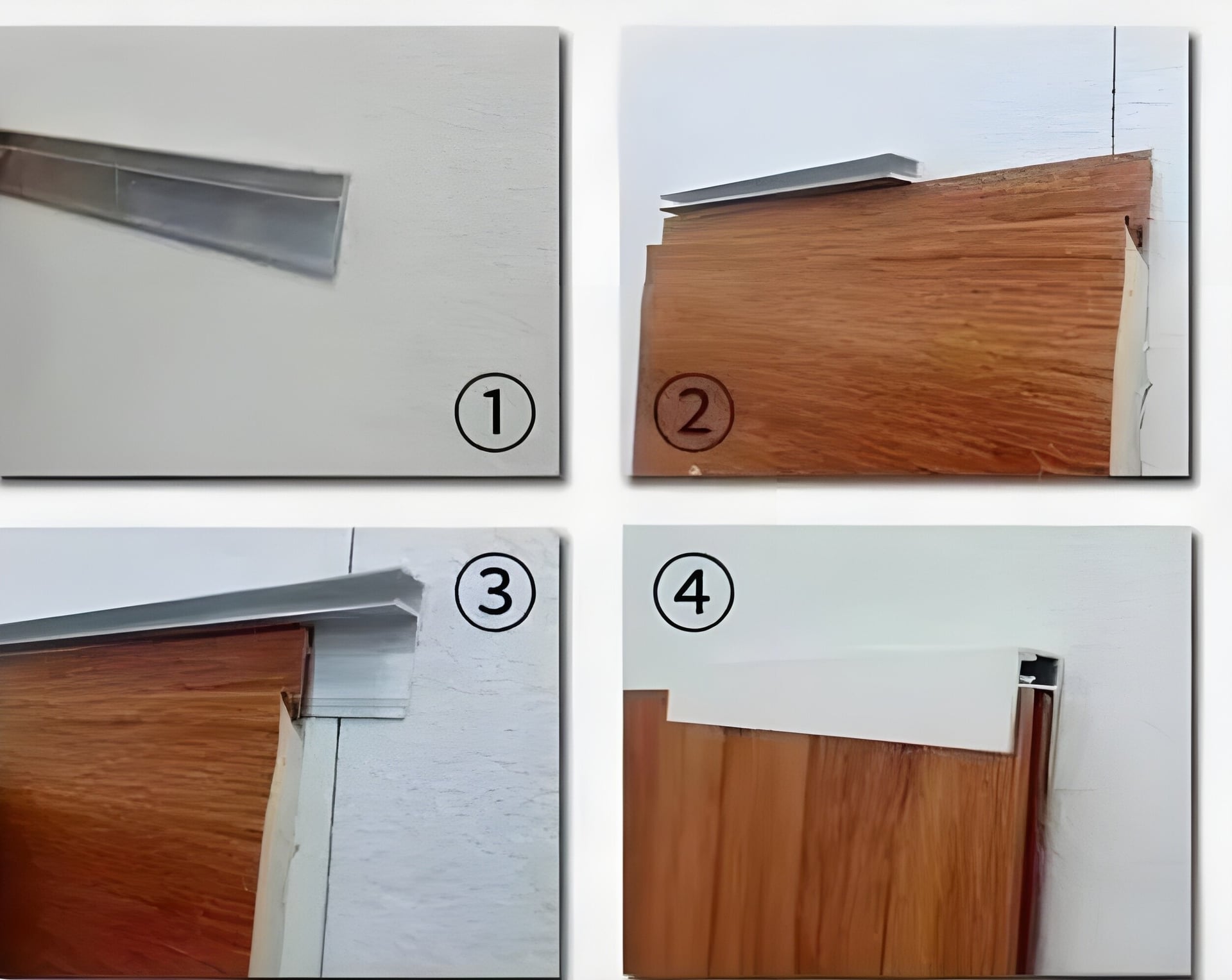 ①
②
③
④